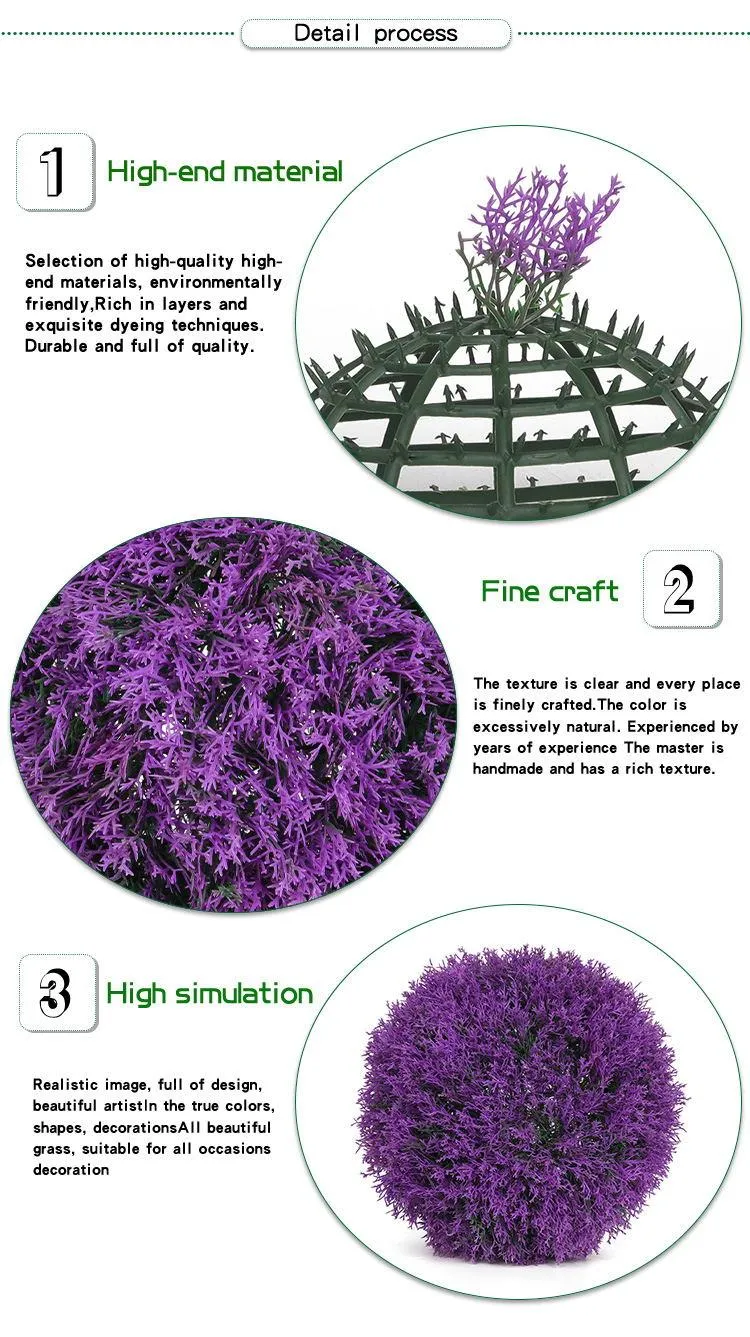 Detail process

1 High-end material

Selection of high-quality high-end materials, environmentally friendly,Rich in layers and exquisite dyeing techniques. Durable and full of quality.

Fine craft 2

The texture is clear and every place is finely crafted.The color is excessively natural. Experienced by years of experience The master is handmade and has a rich texture.

3 High simulation

Realistic image, full of design, beautiful artistIn the true colors, shapes, decorationsAll beautiful grass, suitable for all occasions decoration